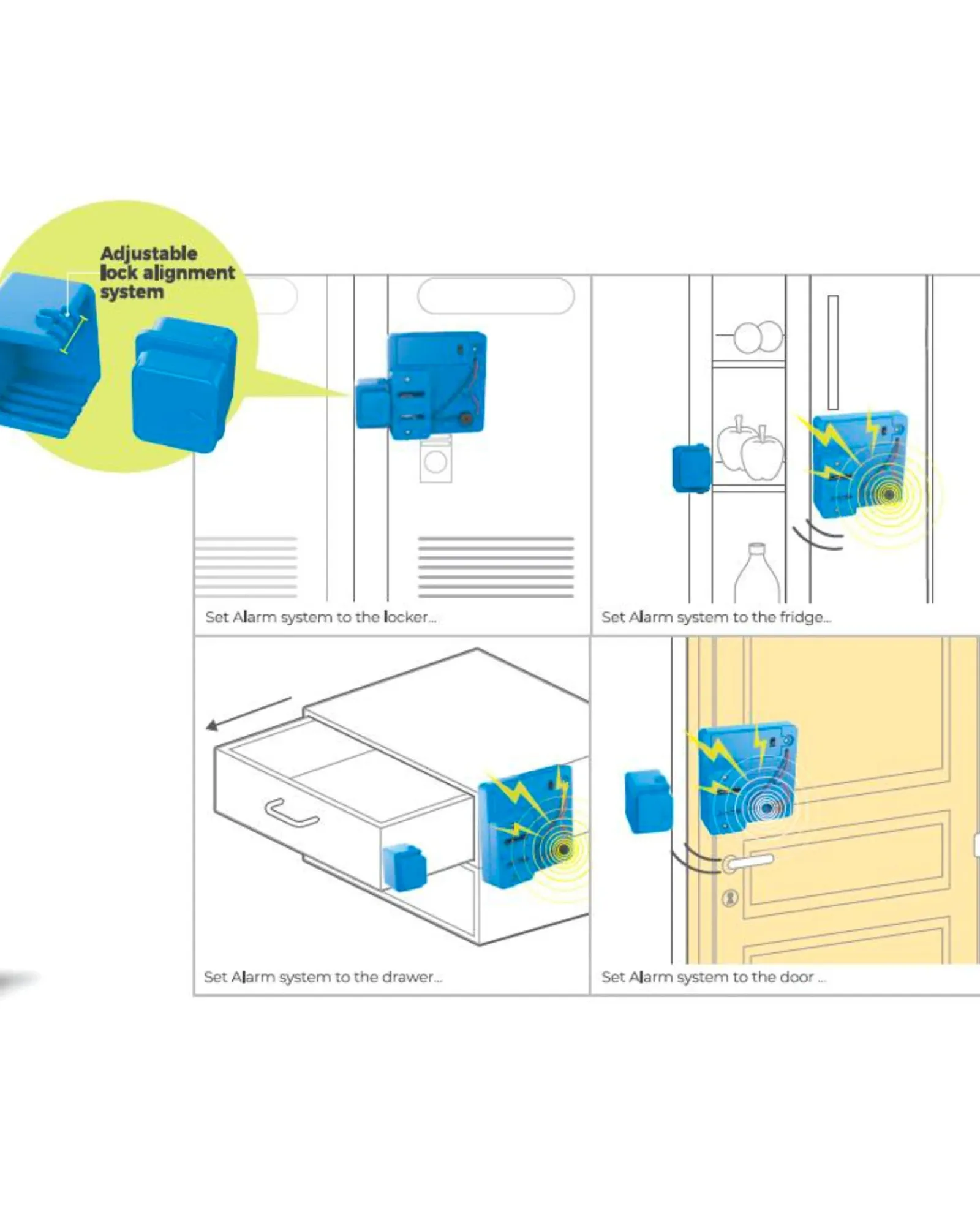 Adjustable lock alignment system

Set Alarm system to the locker...

Set Alarm system to the fridge...

Set Alarm system to the drawer...

Set Alarm system to the door ...